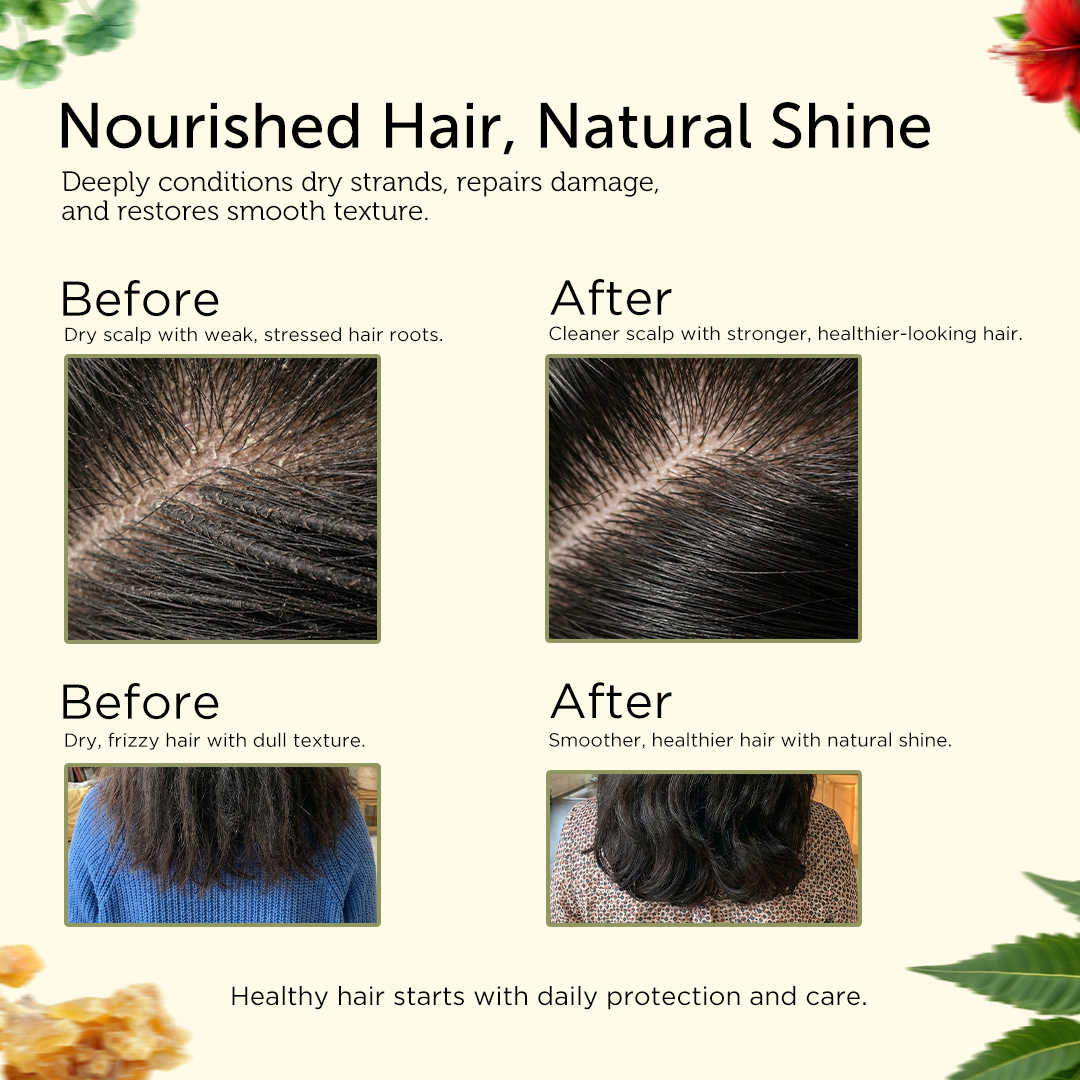 Nourished Hair, Natural Shine

Deeply conditions dry strands, repairs damage, and restores smooth texture.

Before
Dry scalp with weak, stressed hair roots.

After
Cleaner scalp with stronger, healthier-looking hair.

Before
Dry, frizzy hair with dull texture.

After
Smoother, healthier hair with natural shine.

Healthy hair starts with daily protection and care.